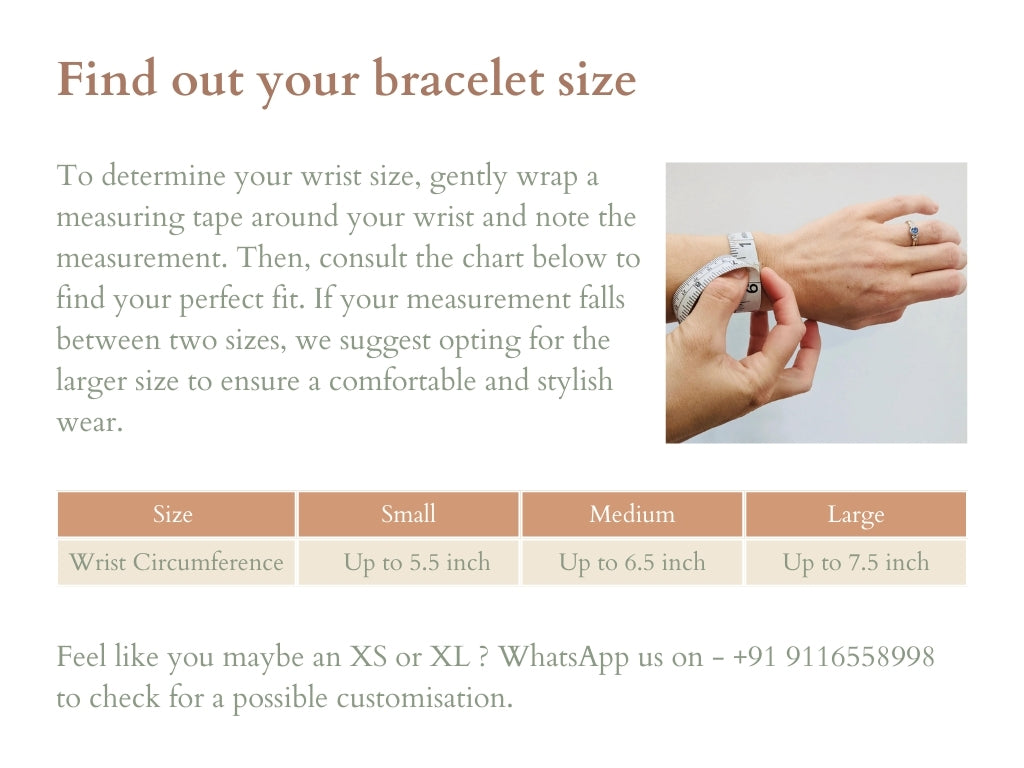 Find out your bracelet size

To determine your wrist size, gently wrap a measuring tape around your wrist and note the measurement. Then, consult the chart below to find your perfect fit. If your measurement falls between two sizes, we suggest opting for the larger size to ensure a comfortable and stylish wear.

| Size | Small | Medium | Large |
|---|---|---|---|
| Wrist Circumference | Up to 5.5 inch | Up to 6.5 inch | Up to 7.5 inch |

Feel like you maybe an XS or XL ? WhatsApp us on - +91 9116558998 to check for a possible customisation.